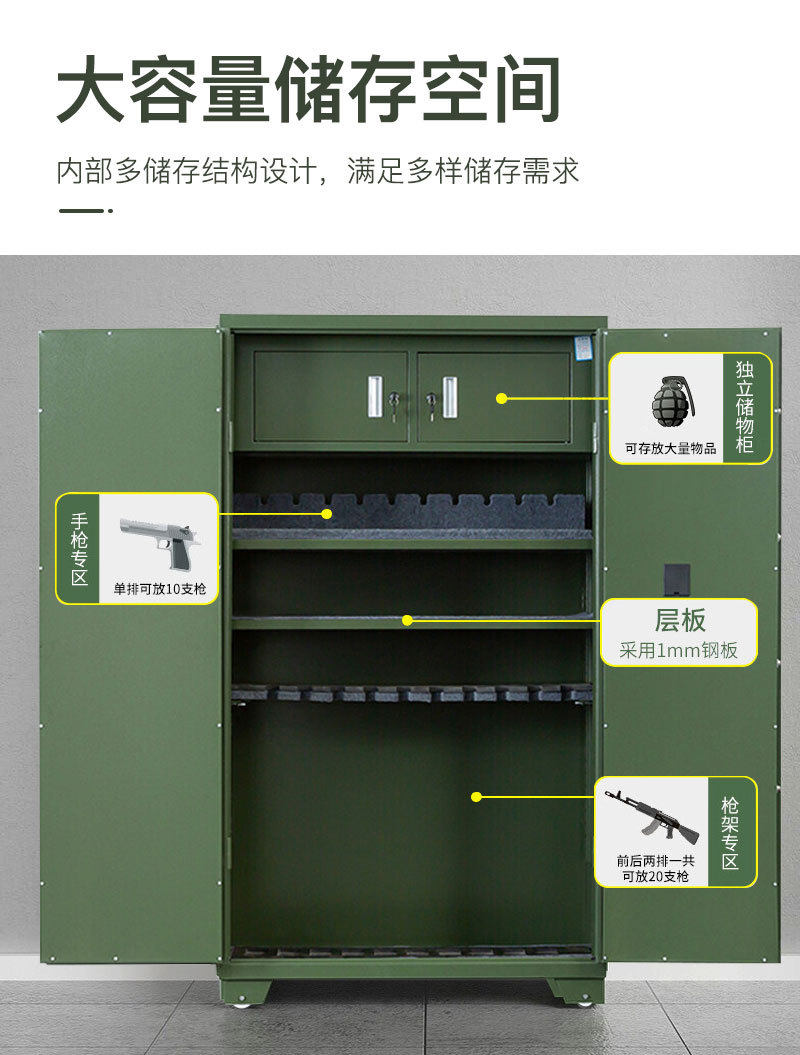 大容量储存空间

内部多储存结构设计，满足多样储存需求

独立储物柜

可存放大量物品

手枪专区

单排可放10支枪

层板

采用1mm钢板

枪架专区

前后两排一共可放20支枪