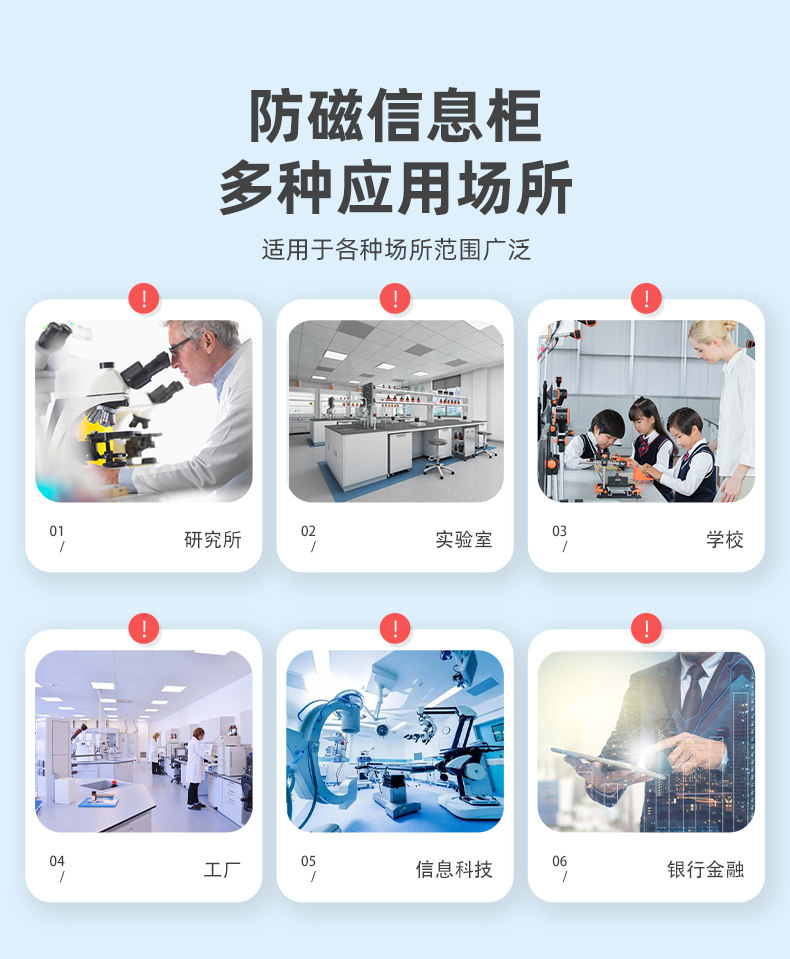 防磁信息柜
多种应用场所

适用于各种场所范围广泛

!

01
/
研究所

!

02
/
实验室

!

03
/
学校

!

04
/
工厂

!

05
/
信息科技

!

06
/
银行金融